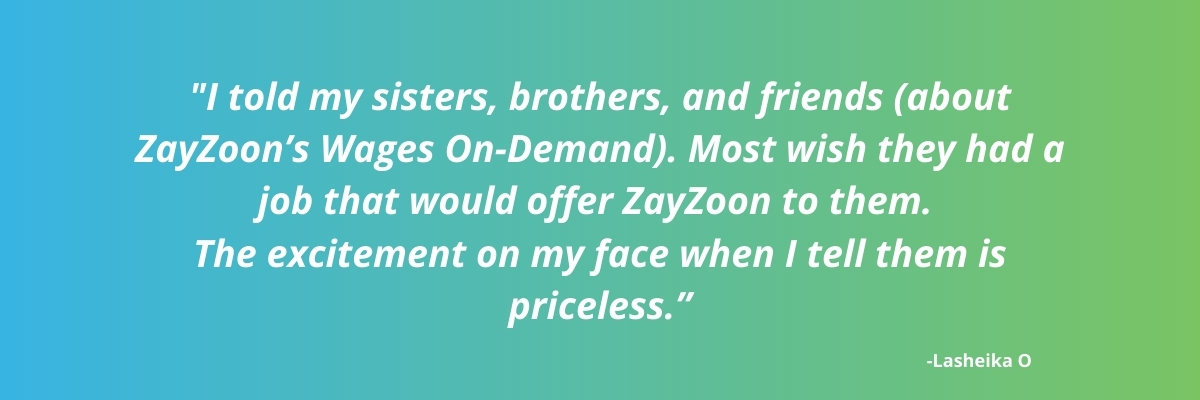 "I told my sisters, brothers, and friends (about ZayZoon’s Wages On-Demand). Most wish they had a job that would offer ZayZoon to them.
The excitement on my face when I tell them is priceless.”

-Lasheika O