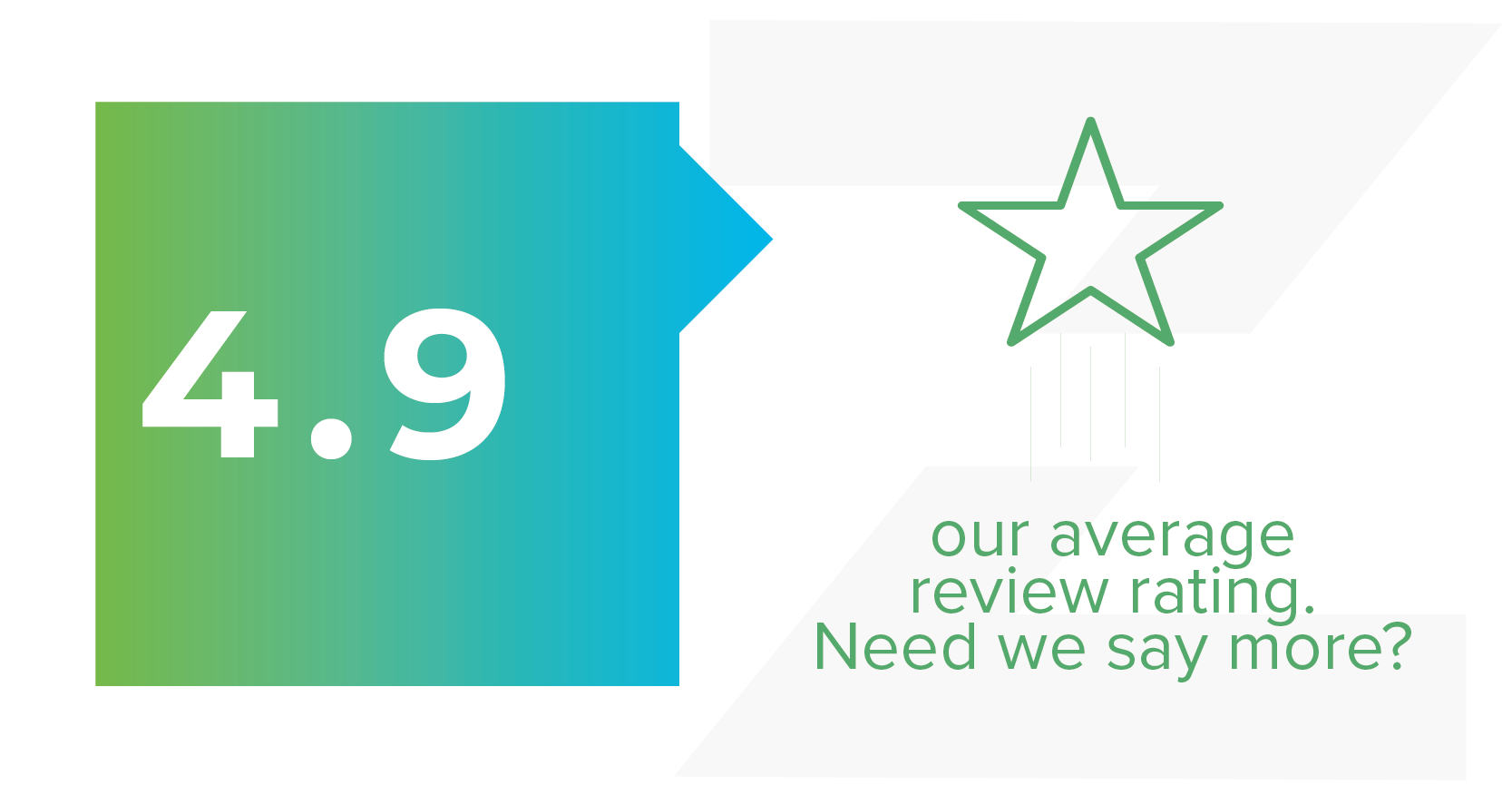 4.9

our average review rating. Need we say more?