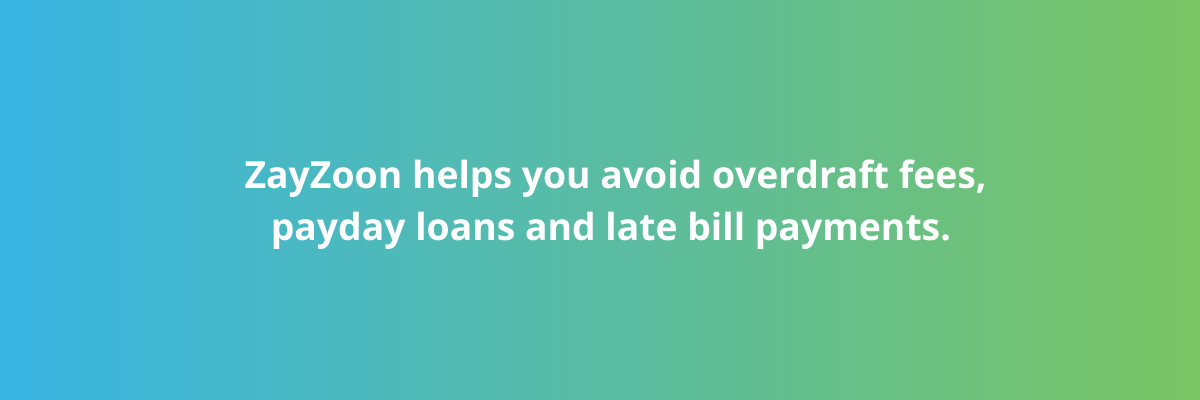 ZayZoon helps you avoid overdraft fees, payday loans and late bill payments.