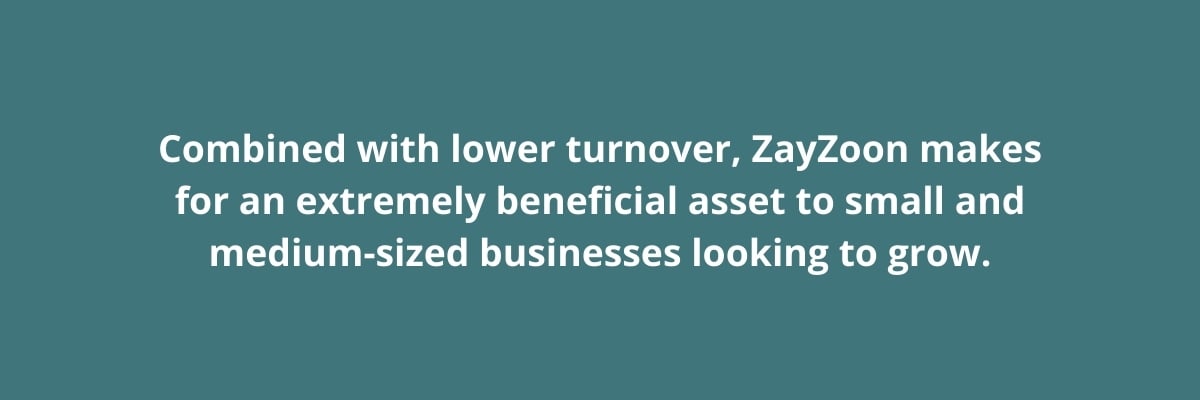 Combined with lower turnover, ZayZoon makes for an extremely beneficial asset to small and medium-sized businesses looking to grow.