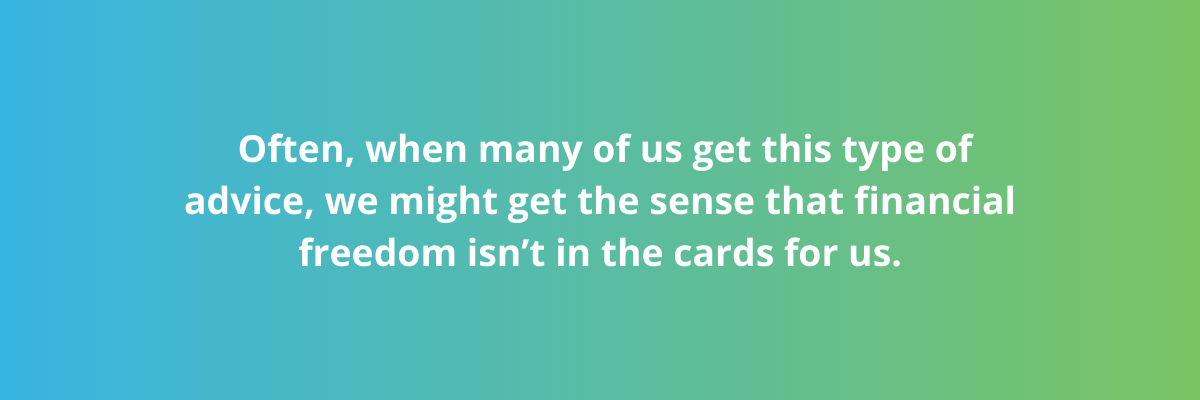 Often, when many of us get this type of advice, we might get the sense that financial freedom isn’t in the cards for us.