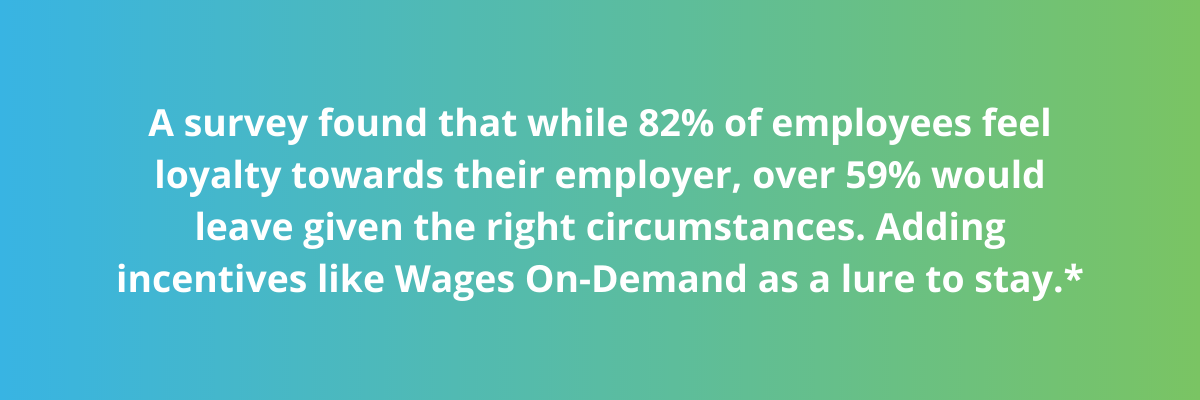 A survey found that while 82% of employees feel loyalty towards their employer, over 59% would leave given the right circumstances. Adding incentives like Wages On-Demand as a lure to stay.*