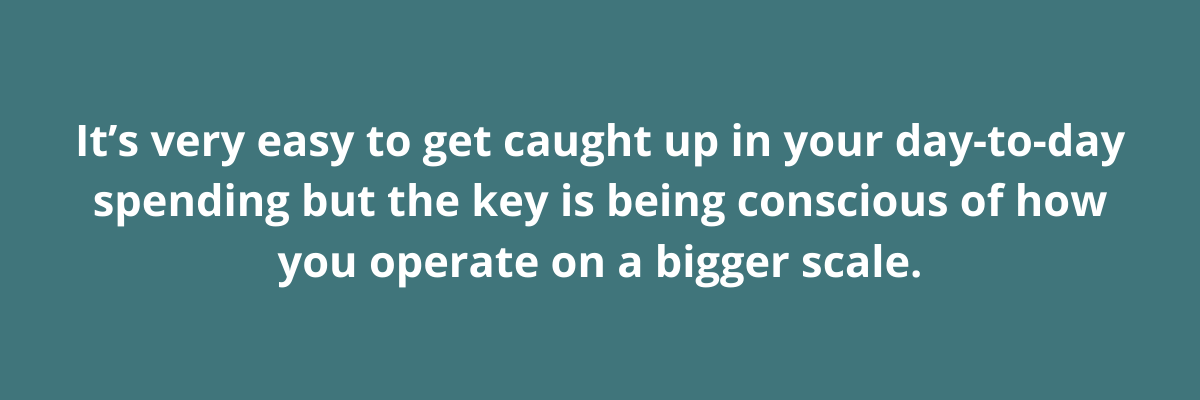 It’s very easy to get caught up in your day-to-day spending but the key is being conscious of how you operate on a bigger scale.