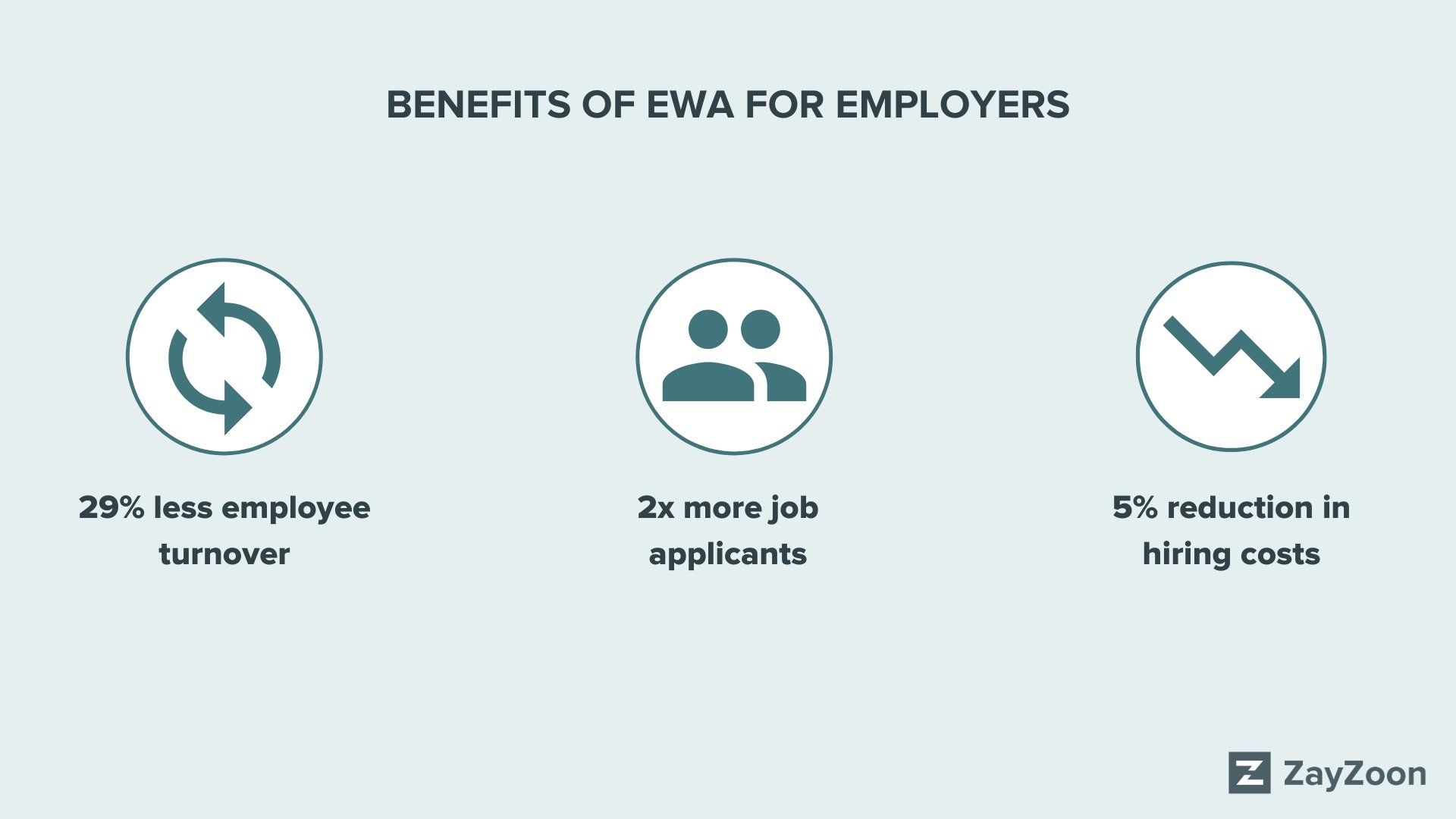 BENEFITS OF EWA FOR EMPLOYERS

29% less employee turnover

2x more job applicants

5% reduction in hiring costs

ZayZoon