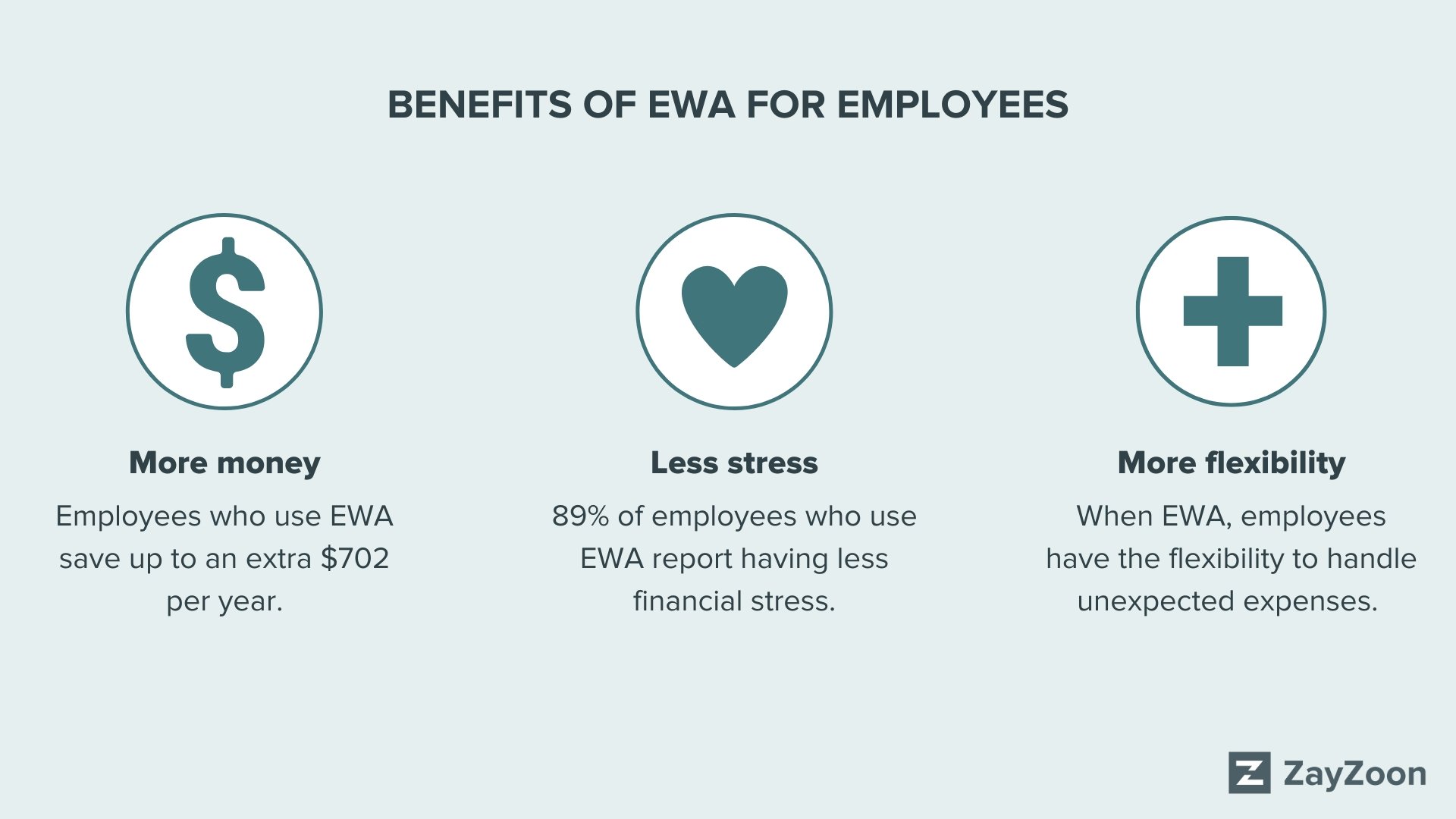 BENEFITS OF EWA FOR EMPLOYEES

More money

Employees who use EWA save up to an extra \$702 per year.

Less stress

89% of employees who use EWA report having less financial stress.

More flexibility

When EWA, employees have the flexibility to handle unexpected expenses.

ZayZoon