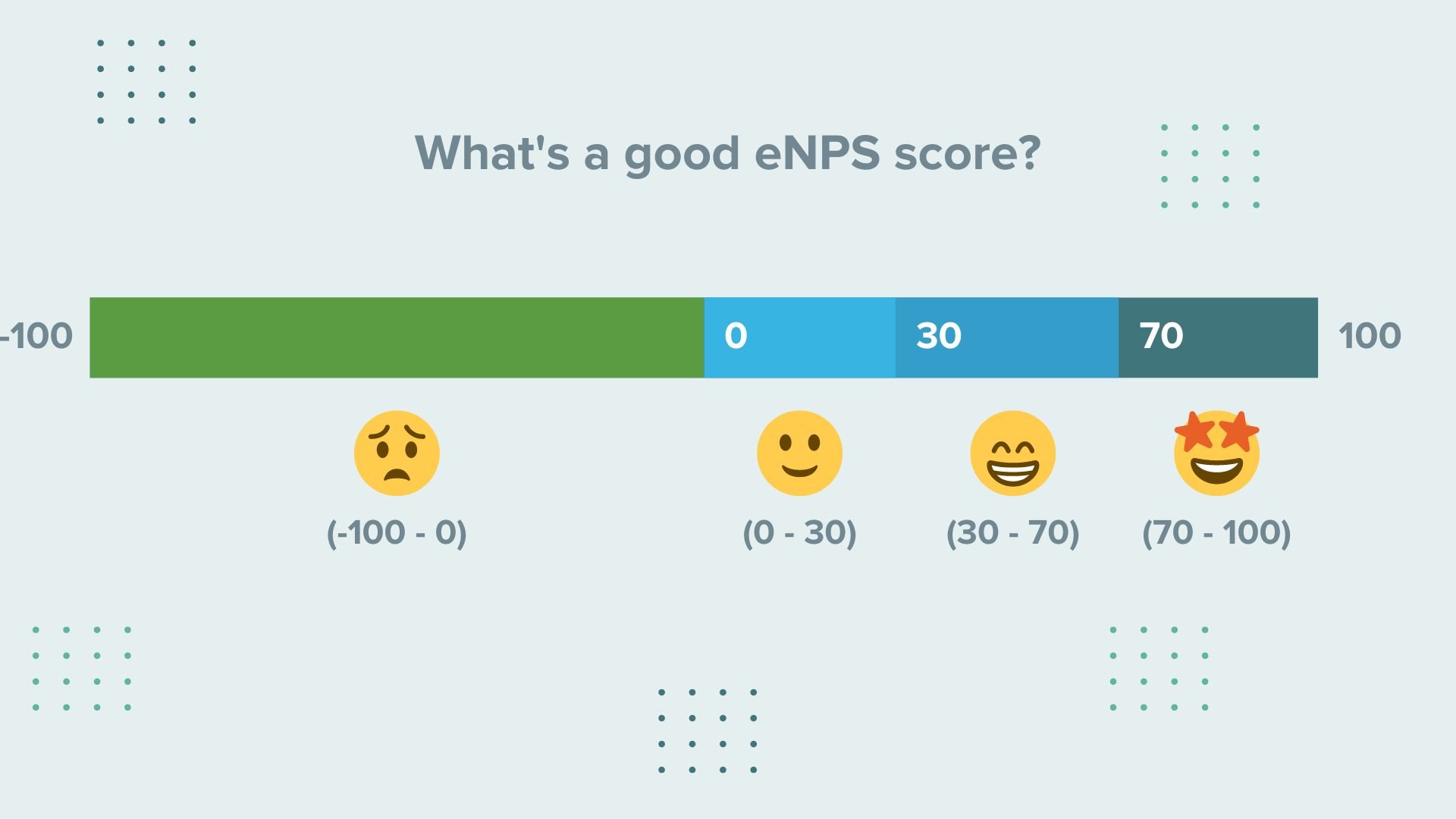 What's a good eNPS score?

-100

0

30

70

100

(-100 - 0)

(0 - 30)

(30 - 70)

(70 - 100)