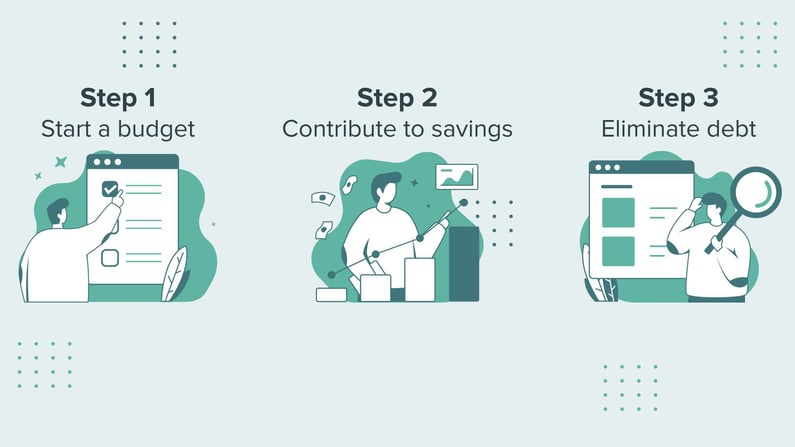 Step 1
Start a budget

Step 2
Contribute to savings

Step 3
Eliminate debt