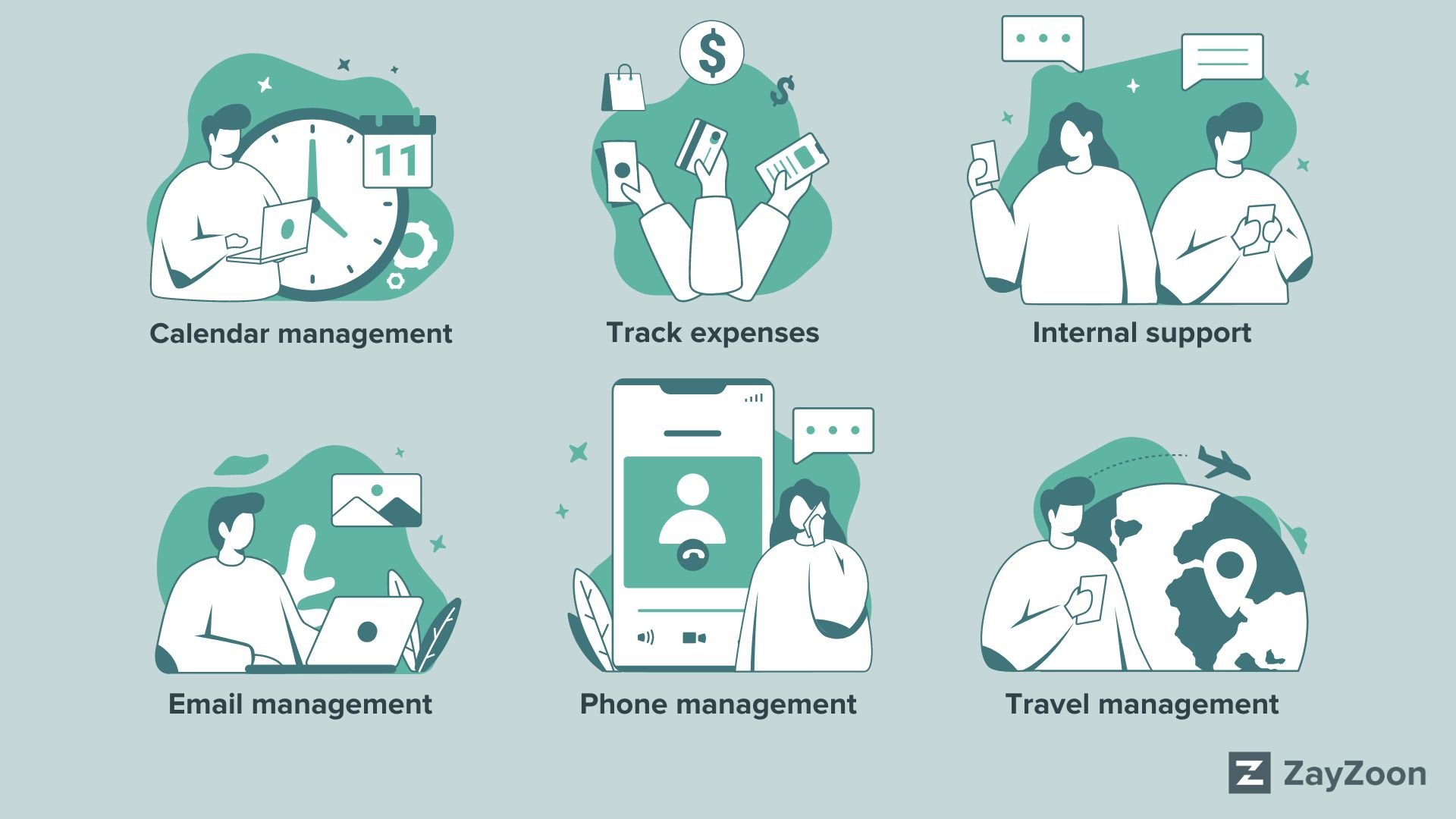 11

$

$

Calendar management

Track expenses

Internal support

Email management

Phone management

Travel management

ZayZoon