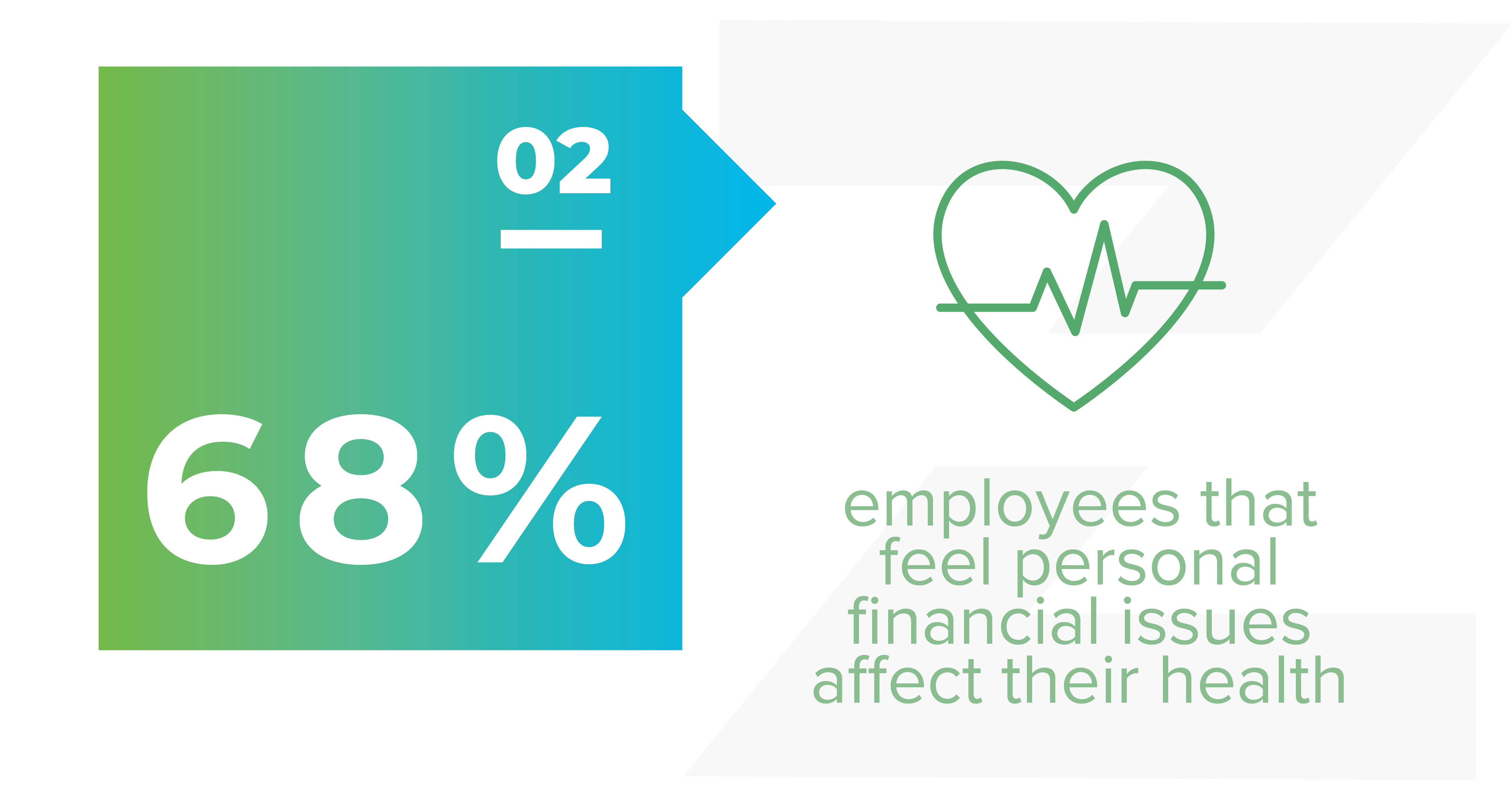 02

68%

employees that feel personal financial issues affect their health