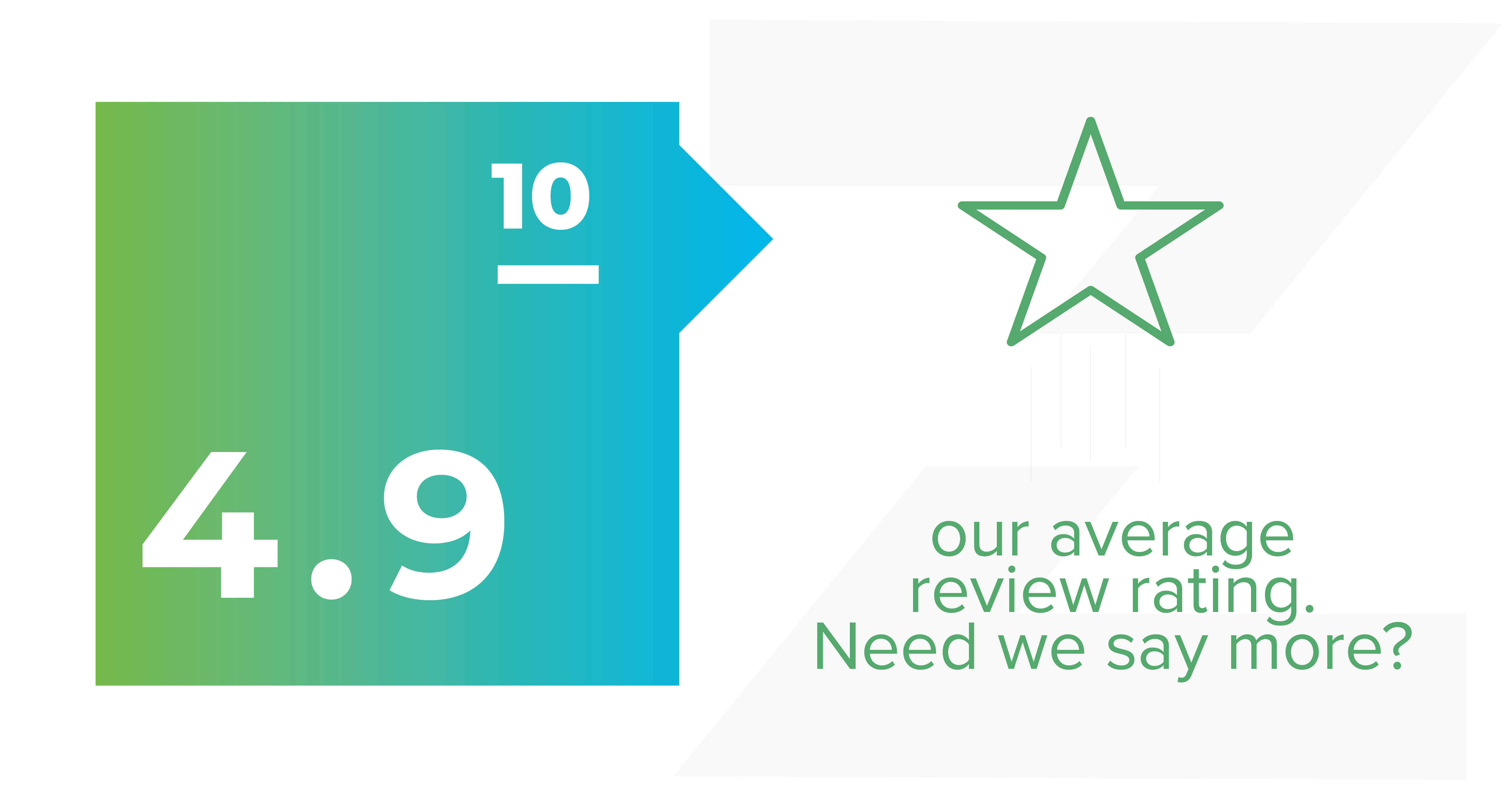 10

4.9

our average review rating. Need we say more?